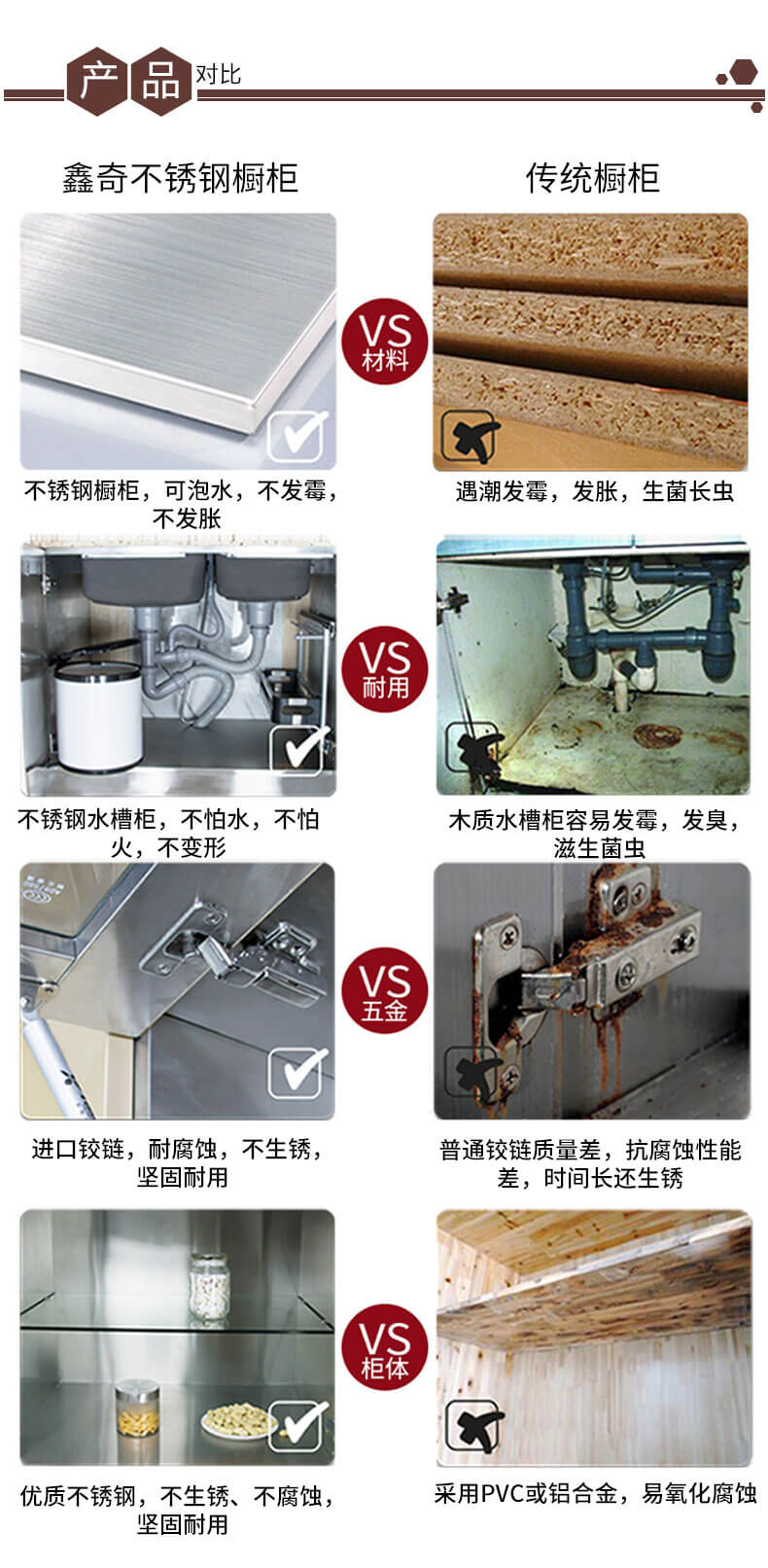 产品对比

鑫奇不锈钢橱柜

传统橱柜

VS
材料

不锈钢橱柜，可泡水，不发霉，不发胀

遇潮发霉，发胀，生菌长虫

VS
耐用

不锈钢水槽柜，不怕水，不怕火，不变形

木质水槽柜容易发霉，发臭，滋生菌虫

VS
五金

进口铰链，耐腐蚀，不生锈，坚固耐用

普通铰链质量差，抗腐蚀性能差，时间长还生锈

VS
柜体

优质不锈钢，不生锈、不腐蚀，坚固耐用

采用PVC或铝合金，易氧化腐蚀