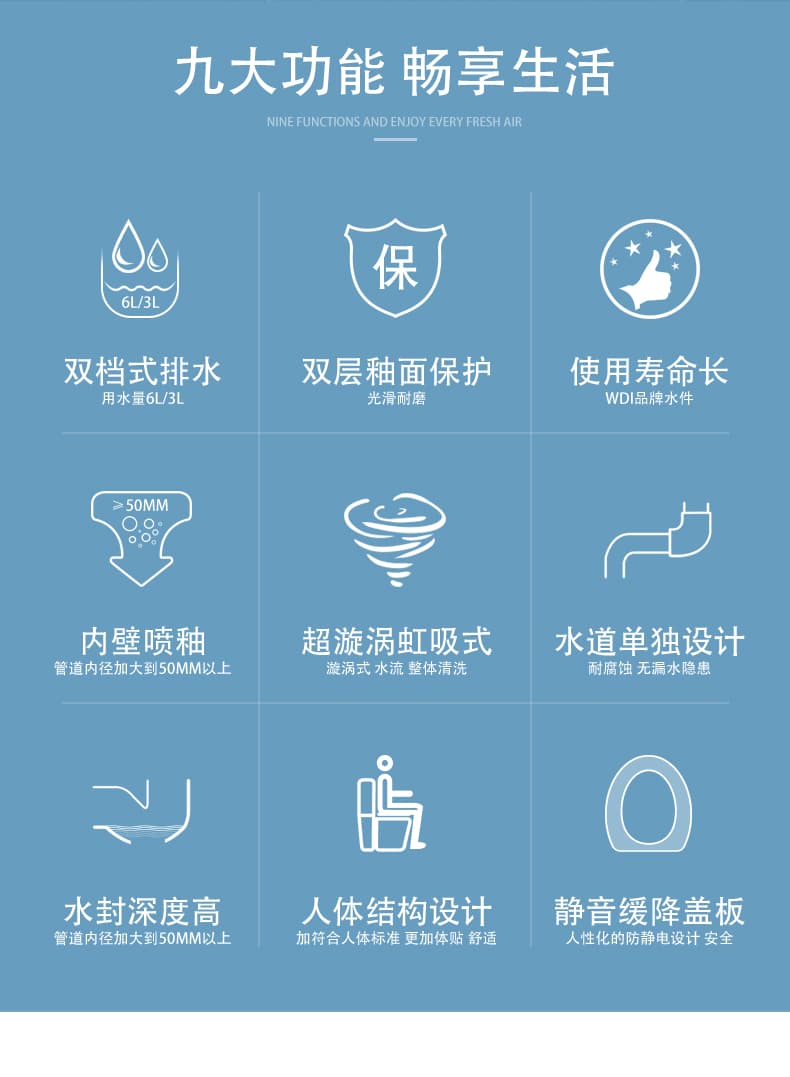 九大功能 畅享生活

NINE FUNCTIONS AND ENJOY EVERY FRESH AIR

6L/3L

双档式排水
用水量6L/3L

保

双层釉面保护
光滑耐磨

使用寿命长
WDI品牌水件

≥50MM

内壁喷釉
管道内径加大到50MM以上

超漩涡虹吸式
漩涡式 水流 整体清洗

水道单独设计
耐腐蚀 无漏水隐患

水封深度高
管道内径加大到50MM以上

人体结构设计
加符合人体标准 更加体贴 舒适

静音缓降盖板
人性化的防静电设计 安全