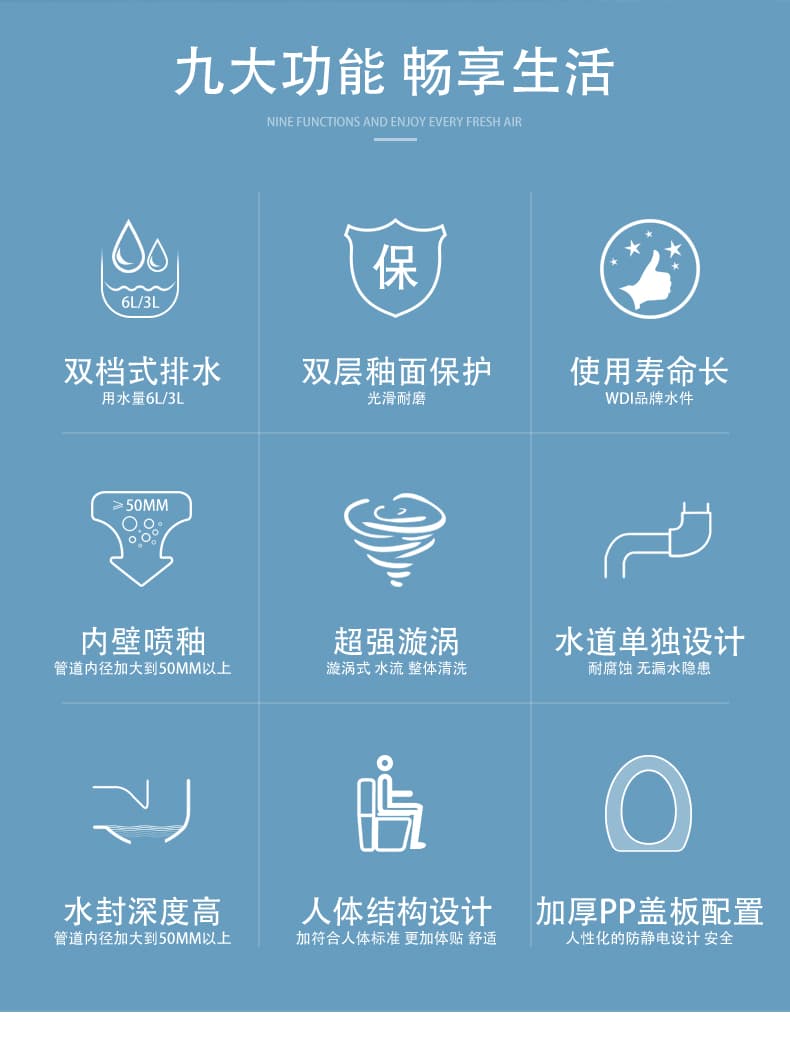 九大功能 畅享生活

NINE FUNCTIONS AND ENJOY EVERY FRESH AIR

6L/3L

双档式排水
用水量6L/3L

保

双层釉面保护
光滑耐磨

使用寿命长
WDI品牌水件

≥50MM

内壁喷釉
管道内径加大到50MM以上

超强漩涡
漩涡式 水流 整体清洗

水道单独设计
耐腐蚀 无漏水隐患

水封深度高
管道内径加大到50MM以上

人体结构设计
加符合人体标准 更加体贴 舒适

加厚PP盖板配置
人性化的防静电设计 安全