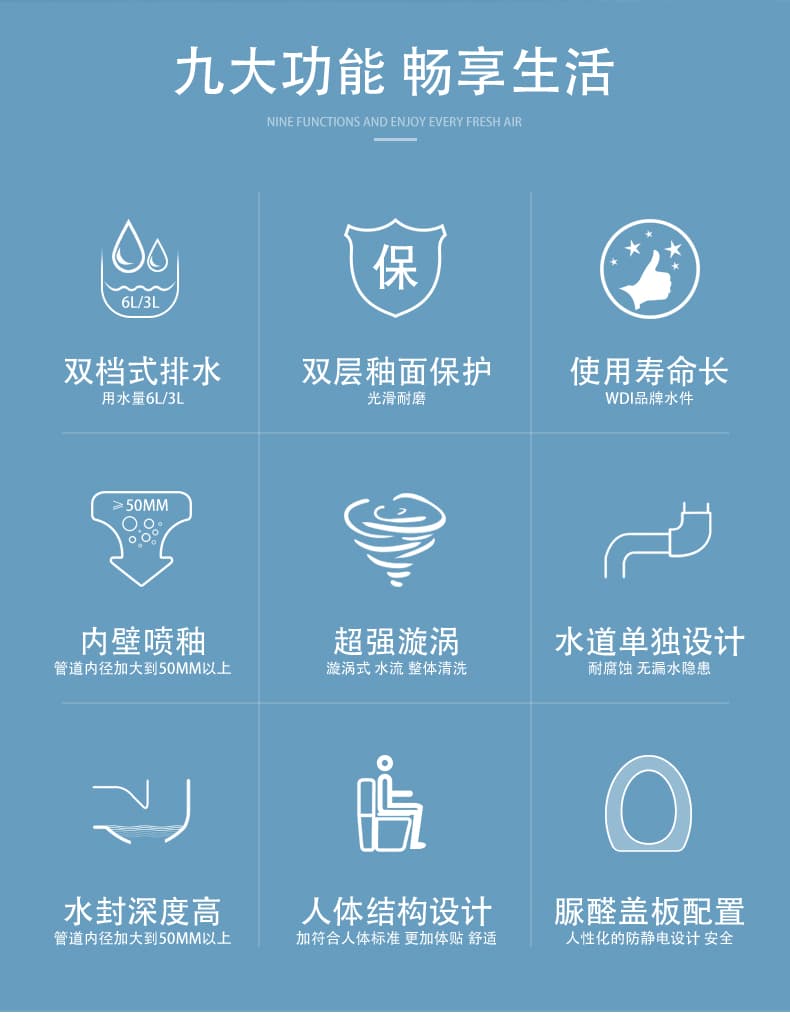 九大功能 畅享生活

NINE FUNCTIONS AND ENJOY EVERY FRESH AIR

6L/3L

双档式排水

用水量6L/3L

保

双层釉面保护

光滑耐磨

使用寿命长

WDI品牌水件

≥50MM

内壁喷釉

管道内径加大到50MM以上

超强漩涡

漩涡式 水流 整体清洗

水道单独设计

耐腐蚀 无漏水隐患

水封深度高

管道内径加大到50MM以上

人体结构设计

加符合人体标准 更加体贴 舒适

脲醛盖板配置

人性化的防静电设计 安全